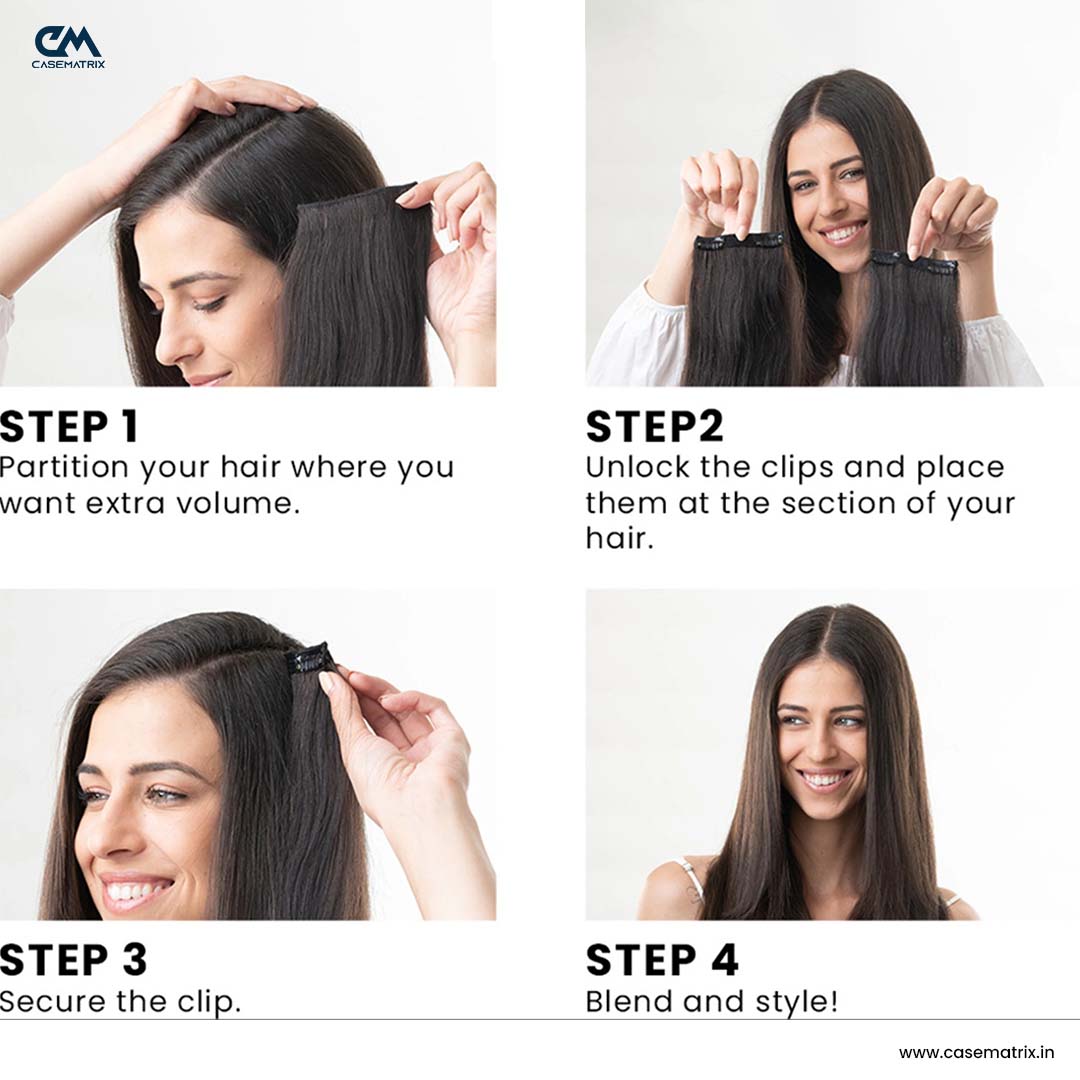 CM
CASEMATRIX

STEP 1
Partition your hair where you want extra volume.

STEP2
Unlock the clips and place them at the section of your hair.

STEP 3
Secure the clip.

STEP 4
Blend and style!

www.casematrix.in